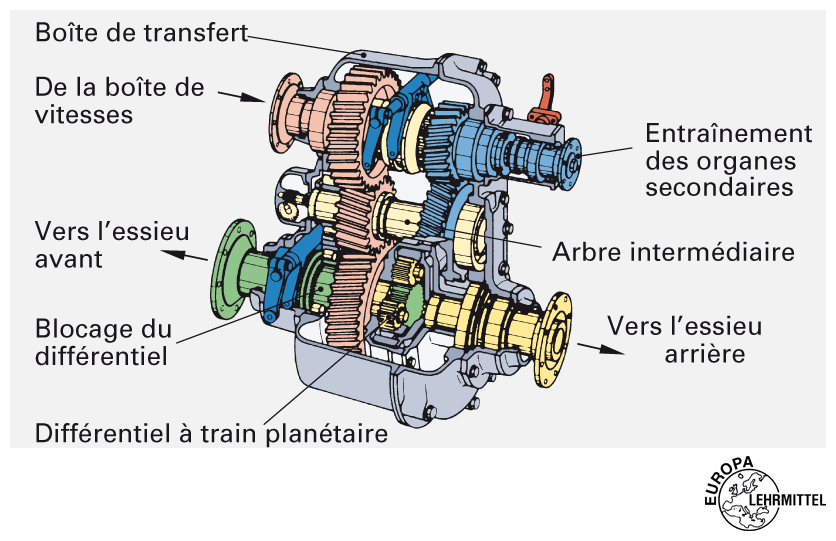 Boîte de transfert

De la boîte de vitesses

Entraînement des organes secondaires

Vers l'essieu avant

Arbre intermédiaire

Blocage du différentiel

Vers l'essieu arrière

Différentiel à train planétaire

EUROPA LEHRMITTEL