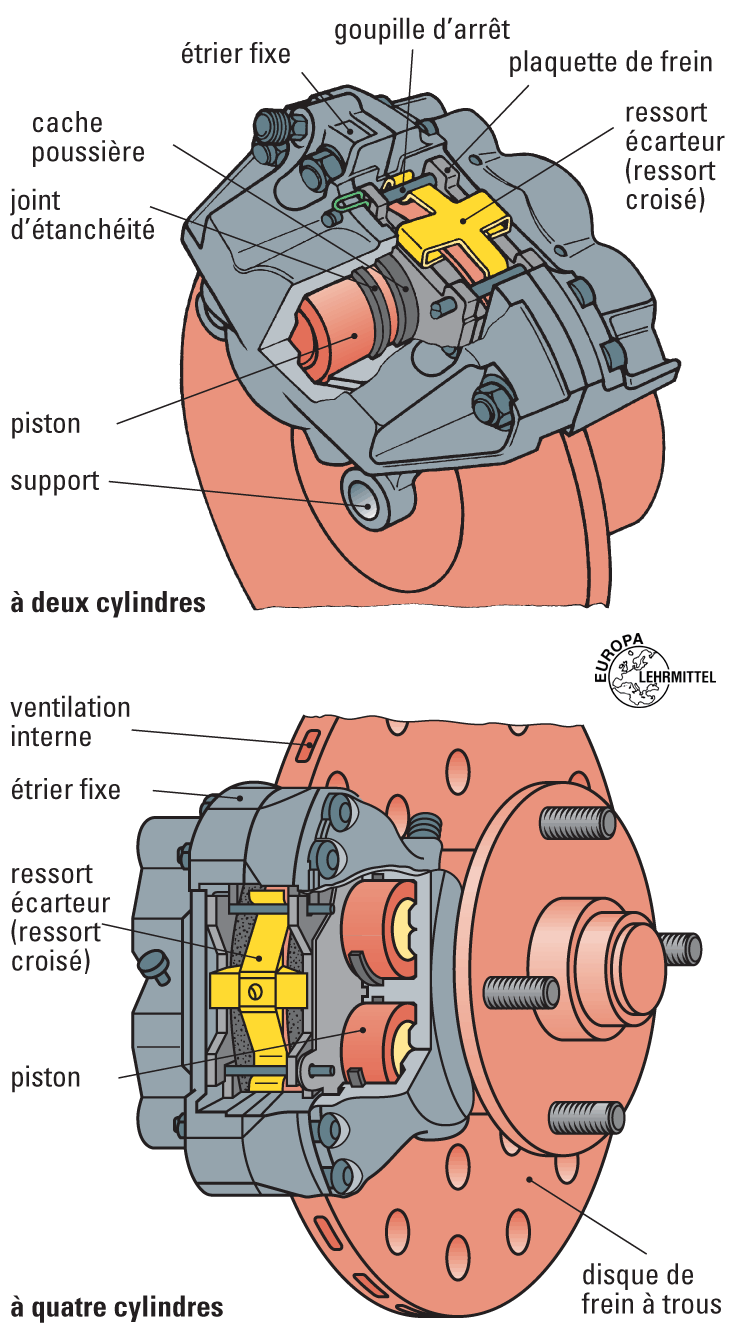 goupille d'arrêt
étrier fixe
plaquette de frein
cache poussière
ressort écarteur (ressort croisé)
joint d'étanchéité
piston
support
à deux cylindres

EUROPA LEHRMITTEL

ventilation interne
étrier fixe
ressort écarteur (ressort croisé)
piston
disque de frein à trous
à quatre cylindres