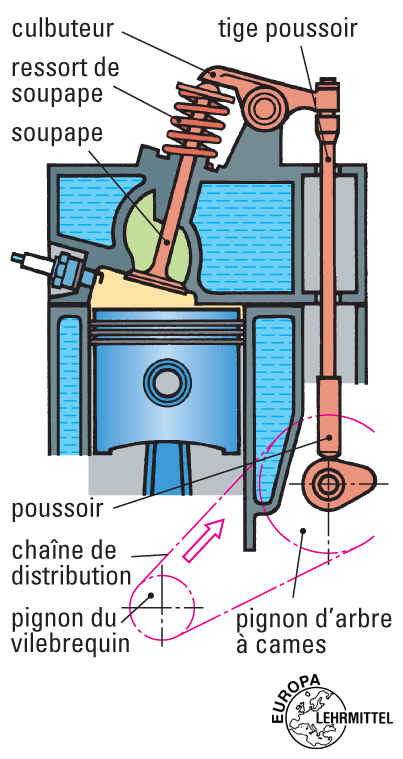 culbuteur
tige poussoir
ressort de soupape
soupape
poussoir
chaîne de distribution
pignon du vilebrequin
pignon d'arbre à cames
EUROPA
LEHRMITTEL